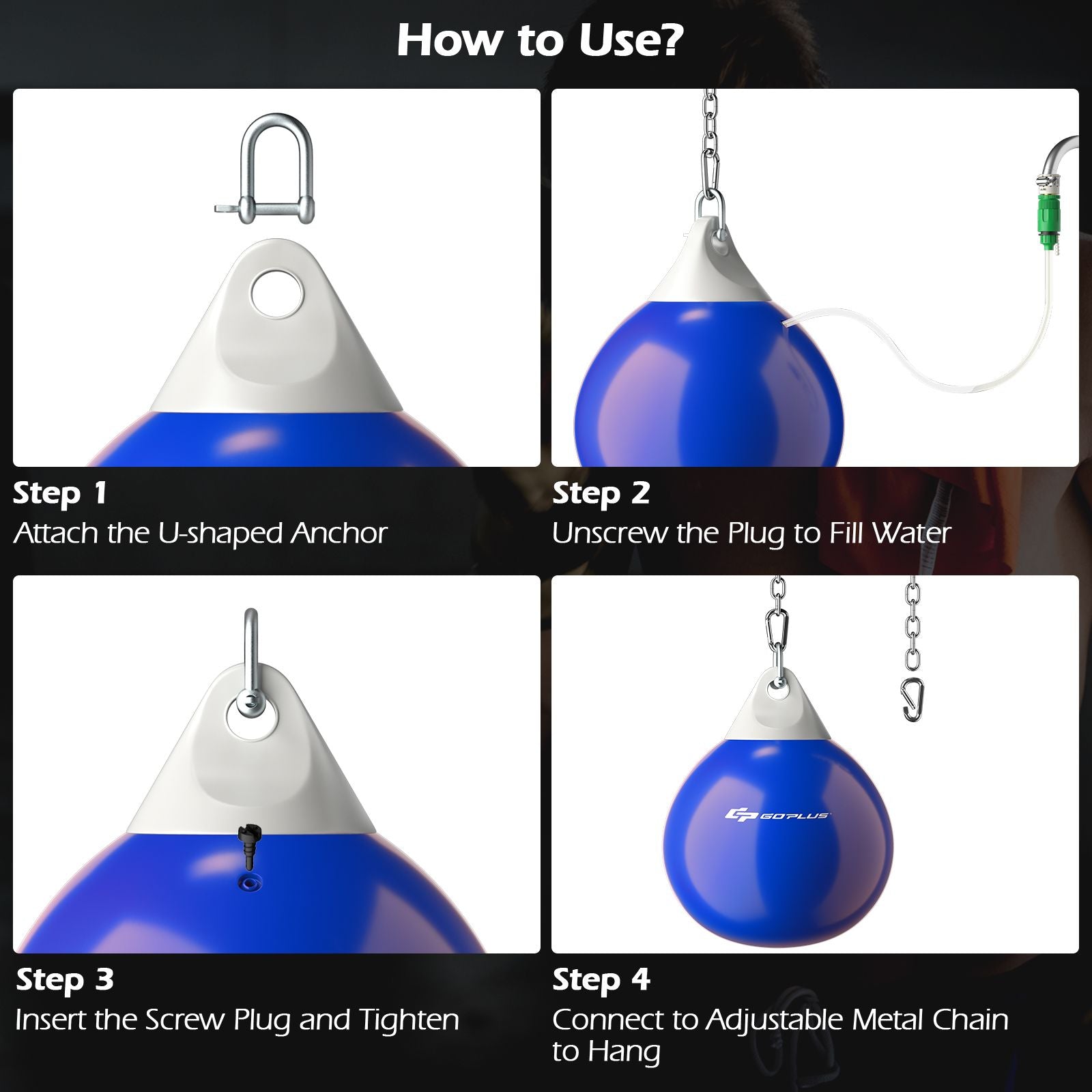 How to Use?

Step 1
Attach the U-shaped Anchor

Step 2
Unscrew the Plug to Fill Water

Step 3
Insert the Screw Plug and Tighten

GOPLUS

Step 4
Connect to Adjustable Metal Chain to Hang